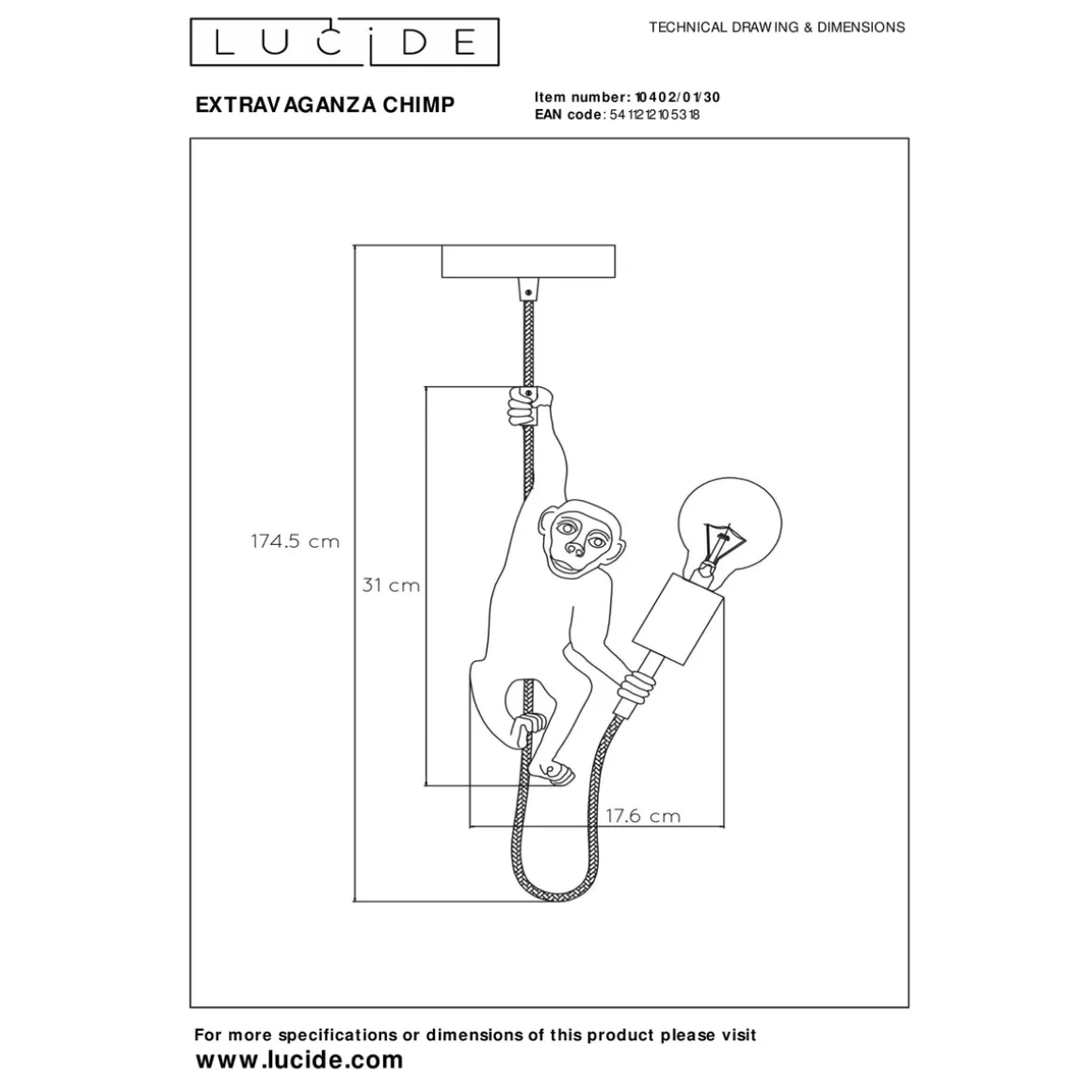 LUCIDE

TECHNICAL DRAWING & DIMENSIONS

EXTRAVAGANZA CHIMP

Item number: 10402/01/30
EAN code: 5411212105318

174.5 cm

31 cm

17.6 cm

For more specifications or dimensions of this product please visit
www.lucide.com