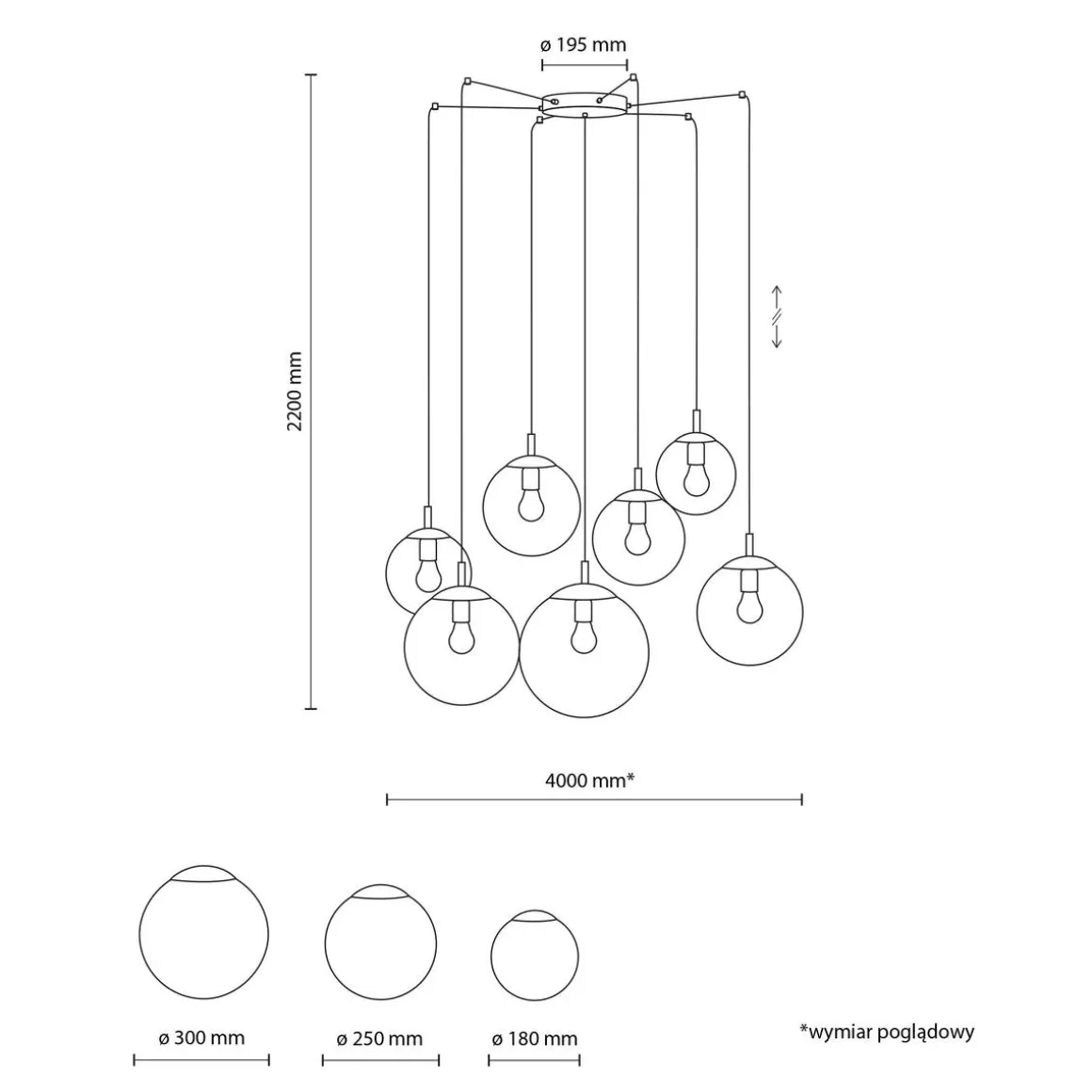 ø 195 mm

2200 mm

4000 mm*

ø 300 mm

ø 250 mm

ø 180 mm

*wymiar poglądowy